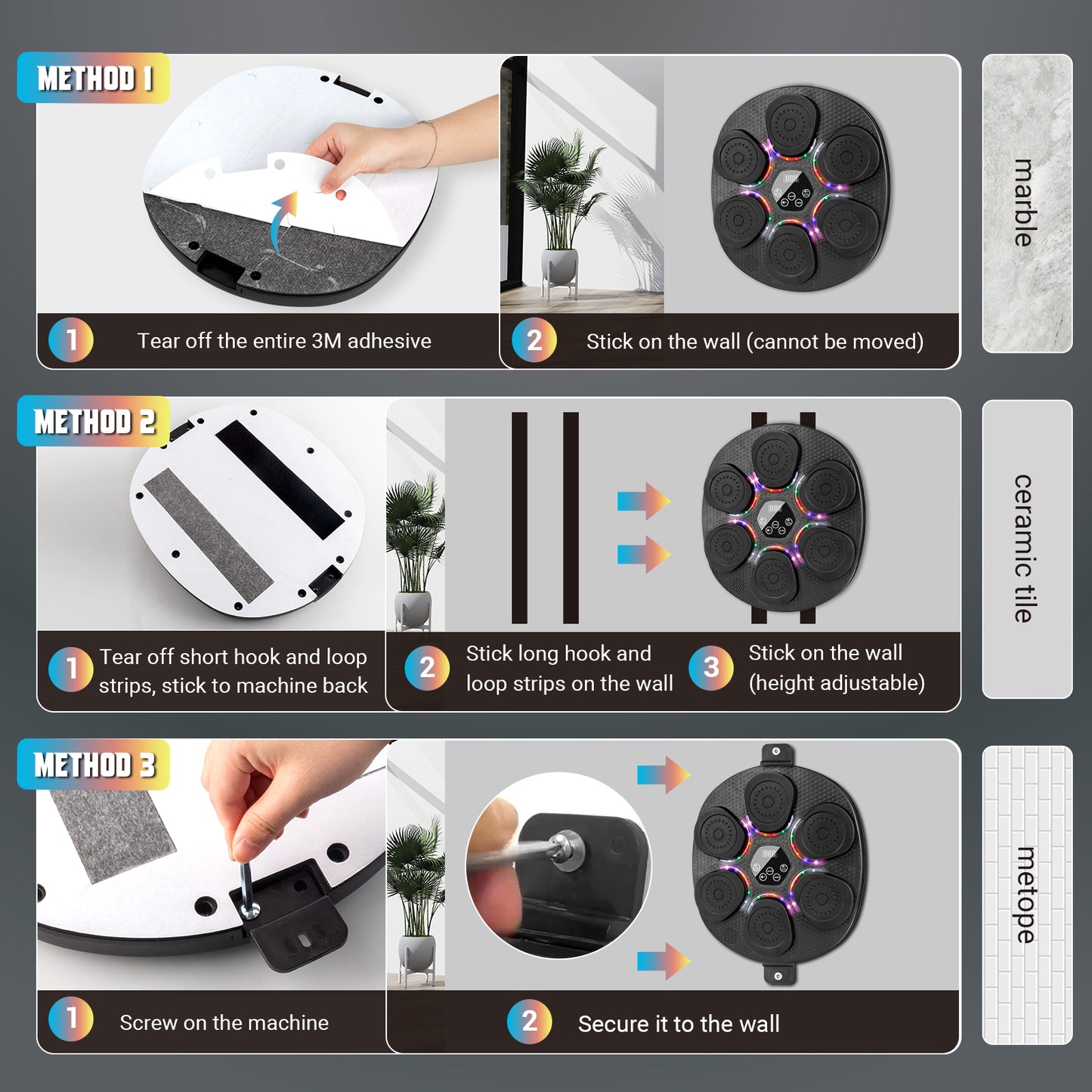 METHOD 1

1 Tear off the entire 3M adhesive

2 Stick on the wall (cannot be moved)

marble

METHOD 2

1 Tear off short hook and loop strips, stick to machine back

2 Stick long hook and loop strips on the wall

3 Stick on the wall (height adjustable)

ceramic tile

METHOD 3

1 Screw on the machine

2 Secure it to the wall

metope